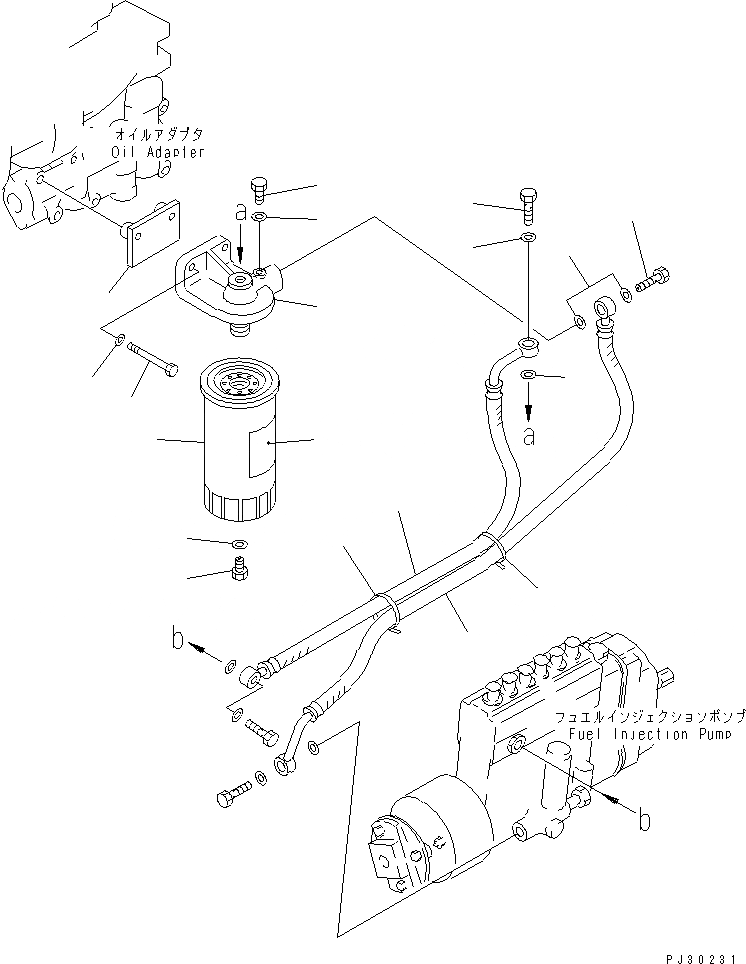 オイルアダプタ
Oil Adapter

a

a

b

フュエルインジェクションポンプ
Fuel Injection Pump

b

PJ30231