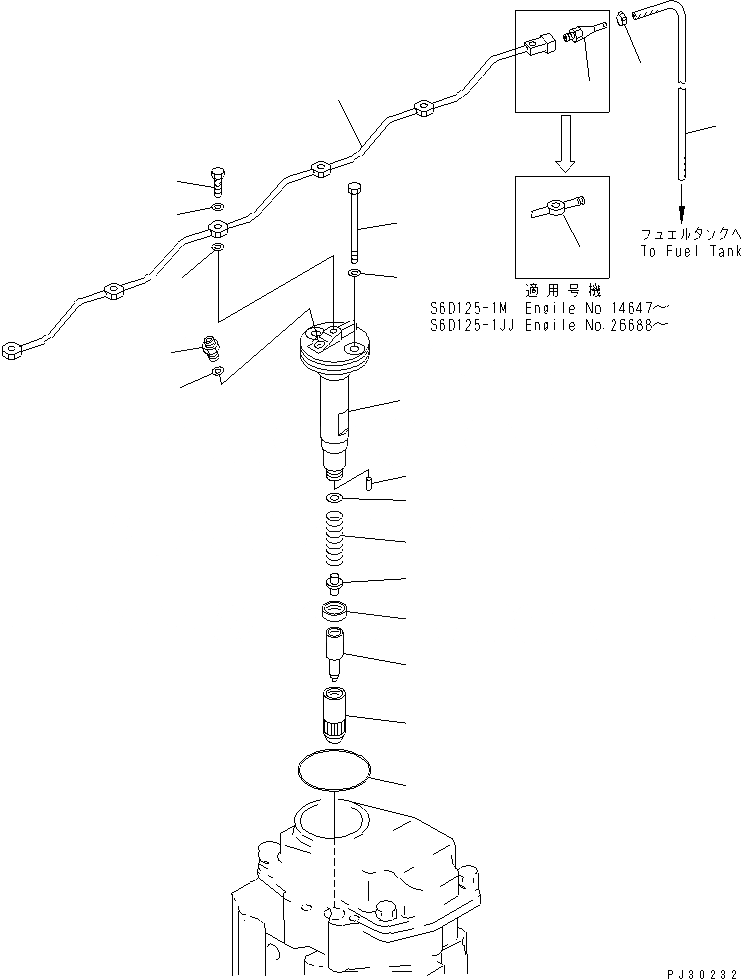 フュエルタンクへ
To Fuel Tank

適用号機
S6D125-1M Engile No 14647~
S6D125-1JJ Engile No.26688~

PJ30232