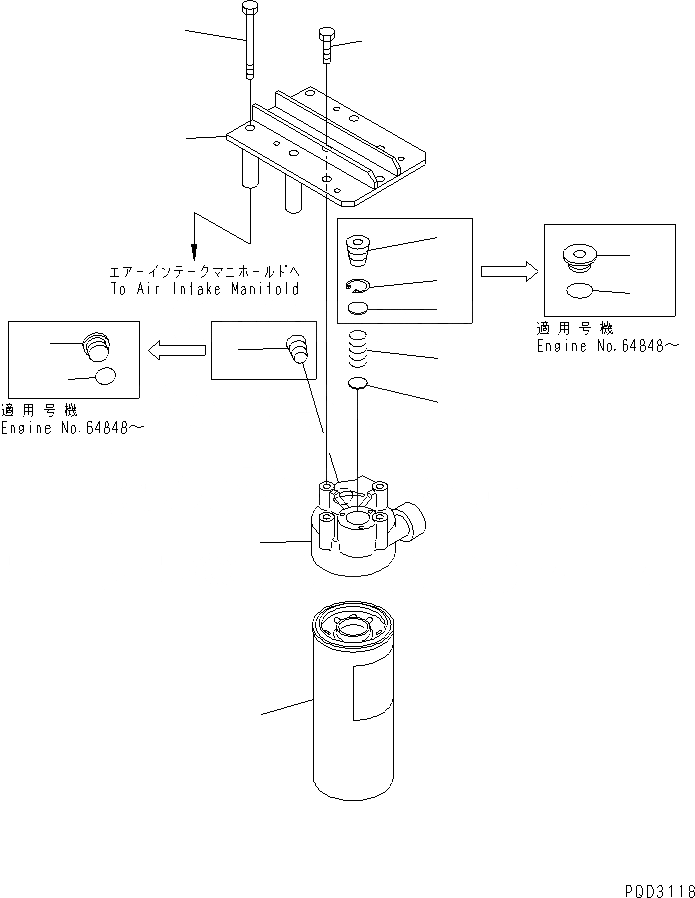 エアーインテークマニホールドへ
To Air Intake Manifold

適用号機
Engine No.64848～

適用号機
Engine No.64848～

PQD3118