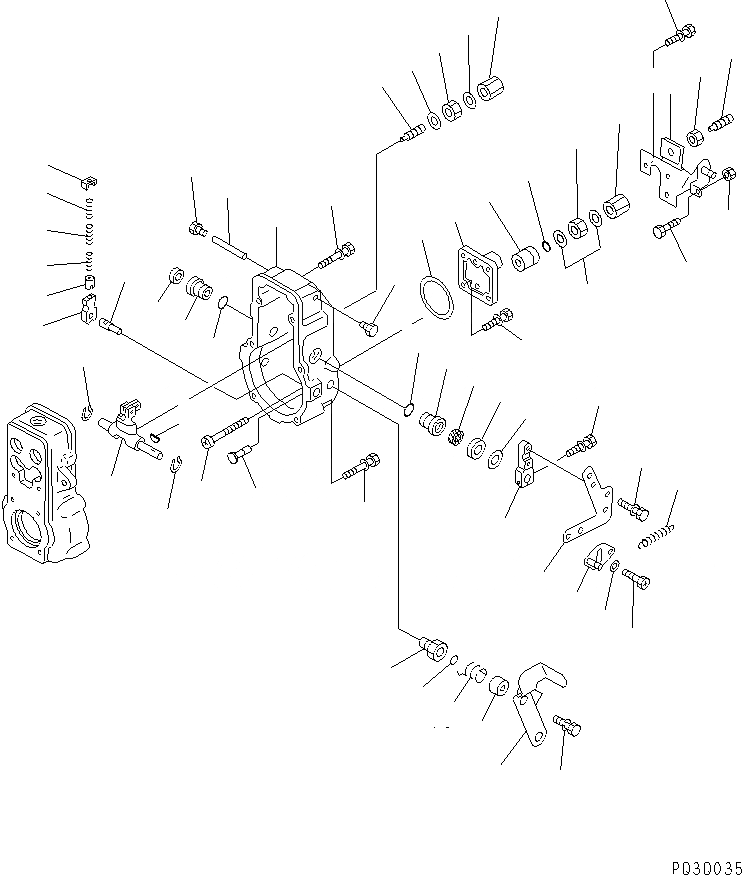 PD30035