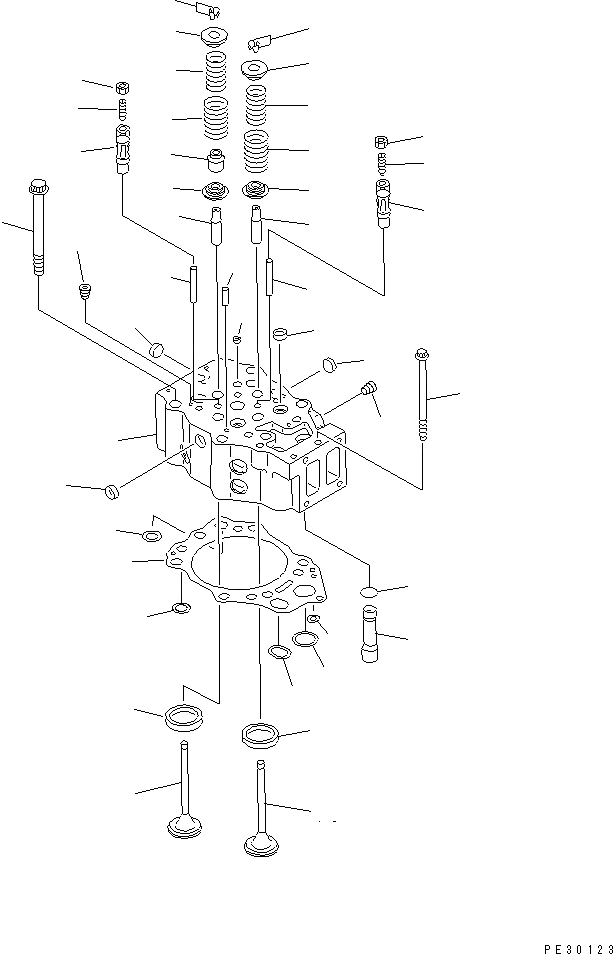 PE30123