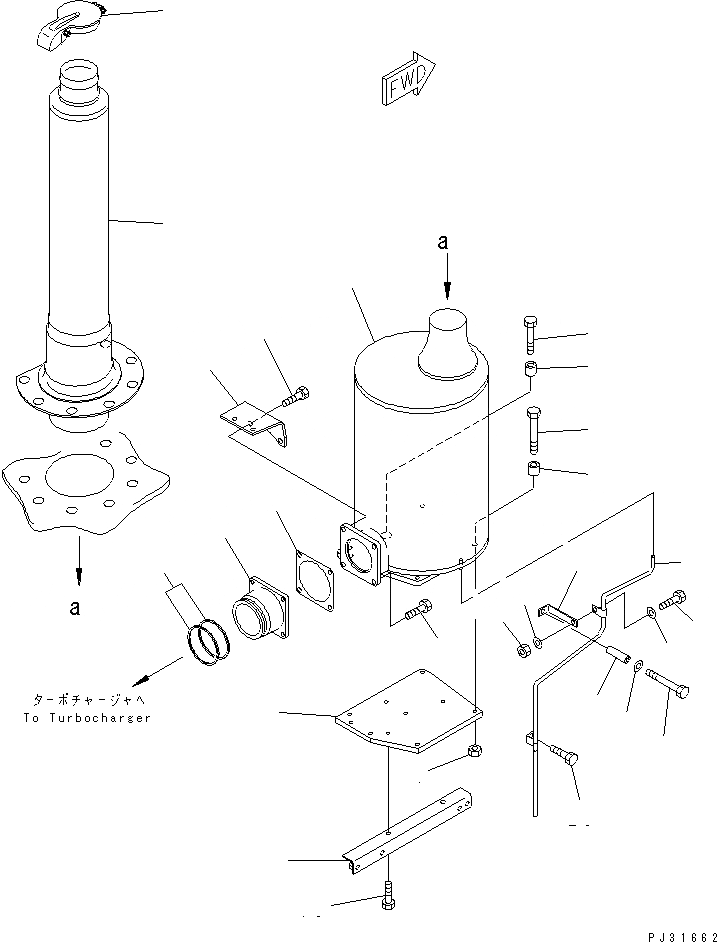 FWD

a

a

ターボチャージャへ
To Turbocharger

PJ31662