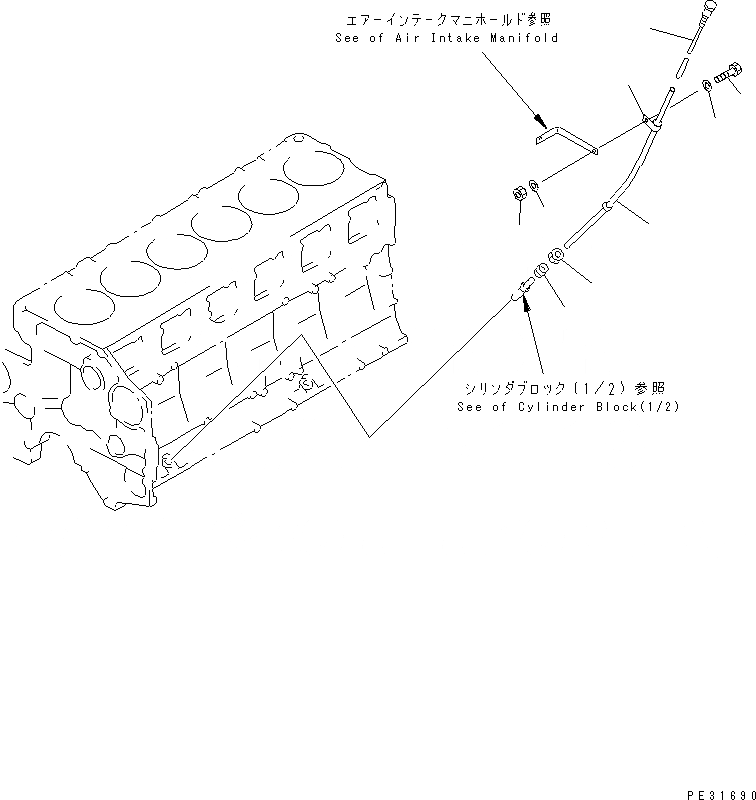 エアーインテークマニホールド参照
See of Air Intake Manifold

シリンダブロック(1/2)参照
See of Cylinder Block(1/2)

PE31690