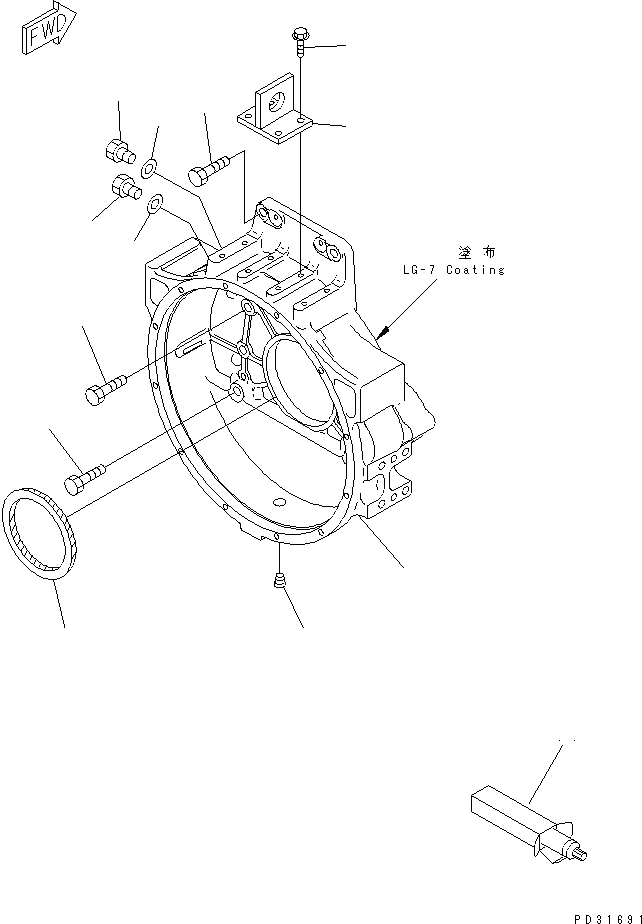 FWD

塗布
LG-7 Coating

PD31691