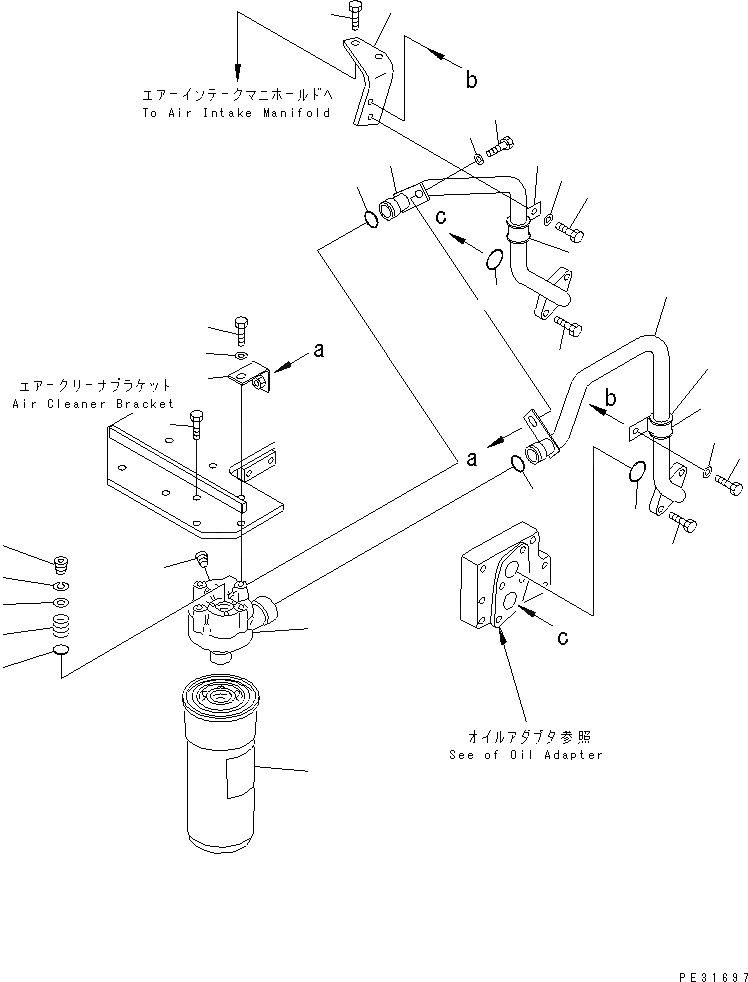 エアーインテークマニホールドへ
To Air Intake Manifold

b

c

a

エアークリーナブラケット
Air Cleaner Bracket

b

a

c

オイルアダプタ参照
See of Oil Adapter

PE31697