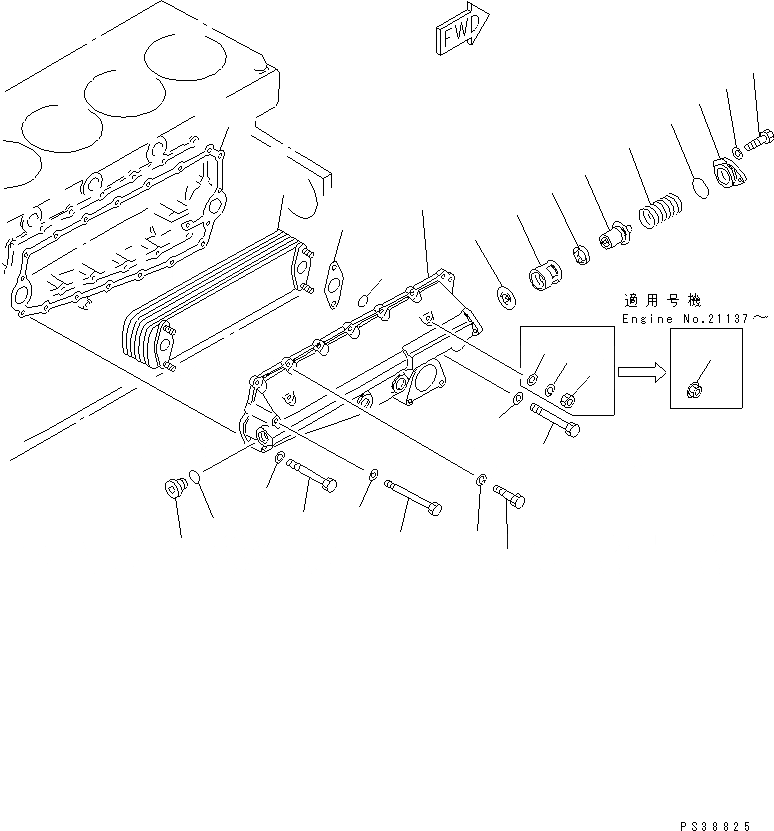 FWD

適用号機
Engine No.21137～

PS38825