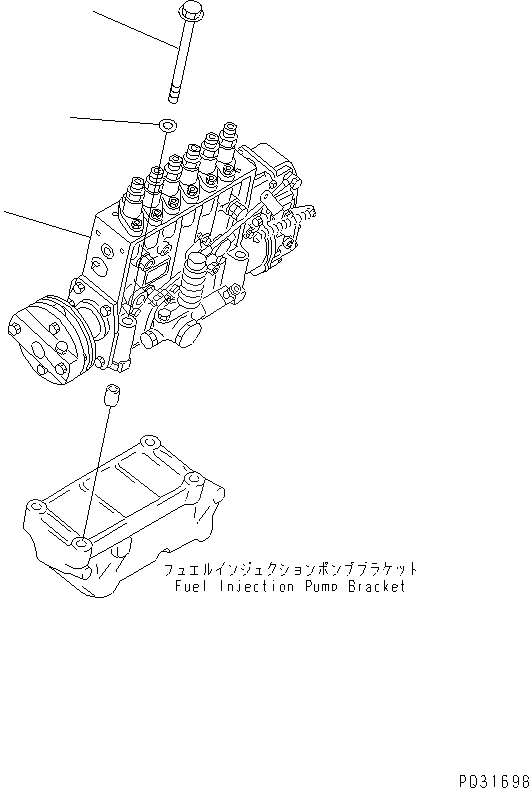 フュエルインジェクションポンプブラケット
Fuel Injection Pump Bracket

PQ31698