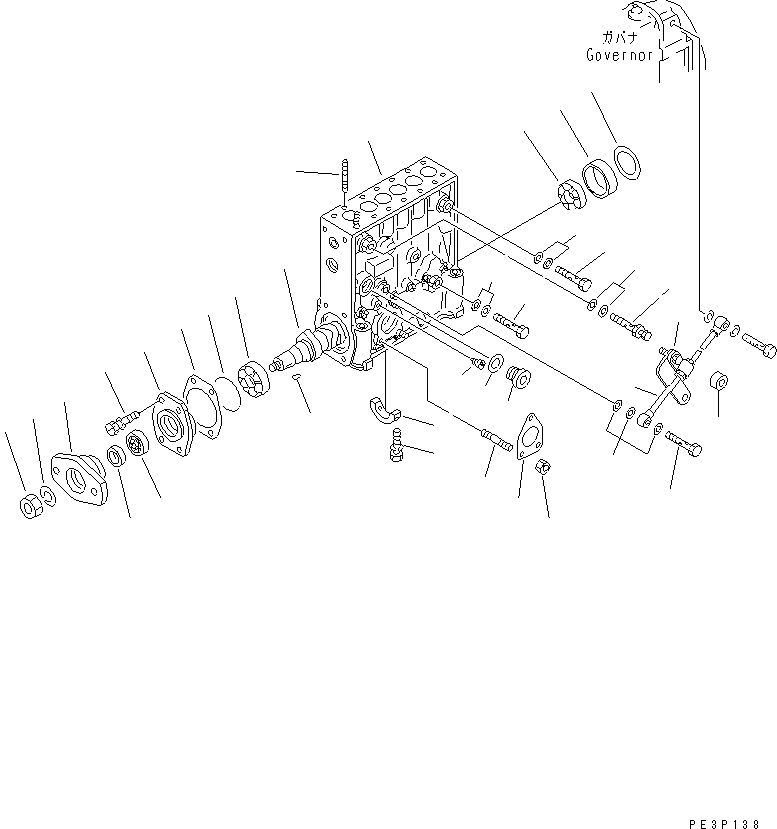 ガバナ
Governor

PE3P138