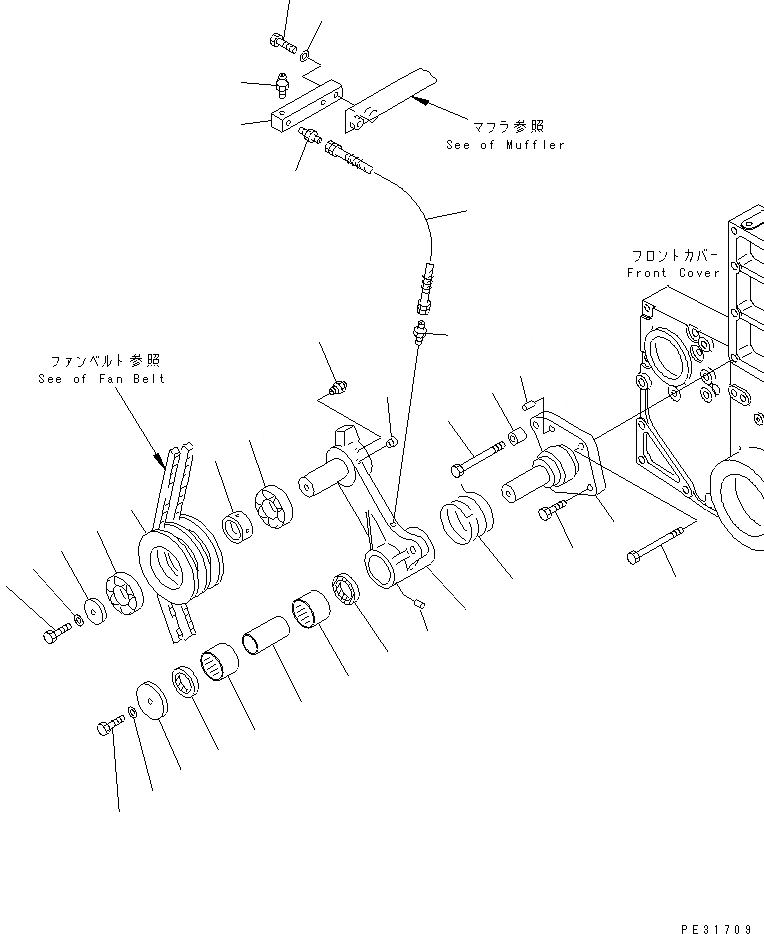 マフラ参照
See of Muffler

フロントカバー
Front Cover

ファンベルト参照
See of Fan Belt

PE31709