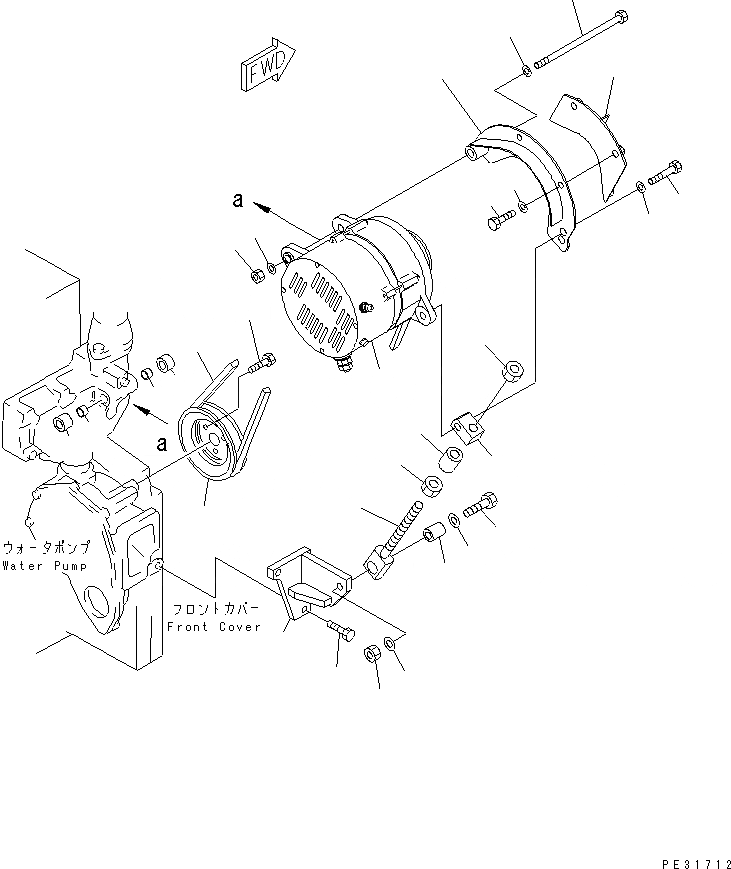 FWD

a

a

ウォータポンプ
Water Pump

フロントカバー
Front Cover

PE31712