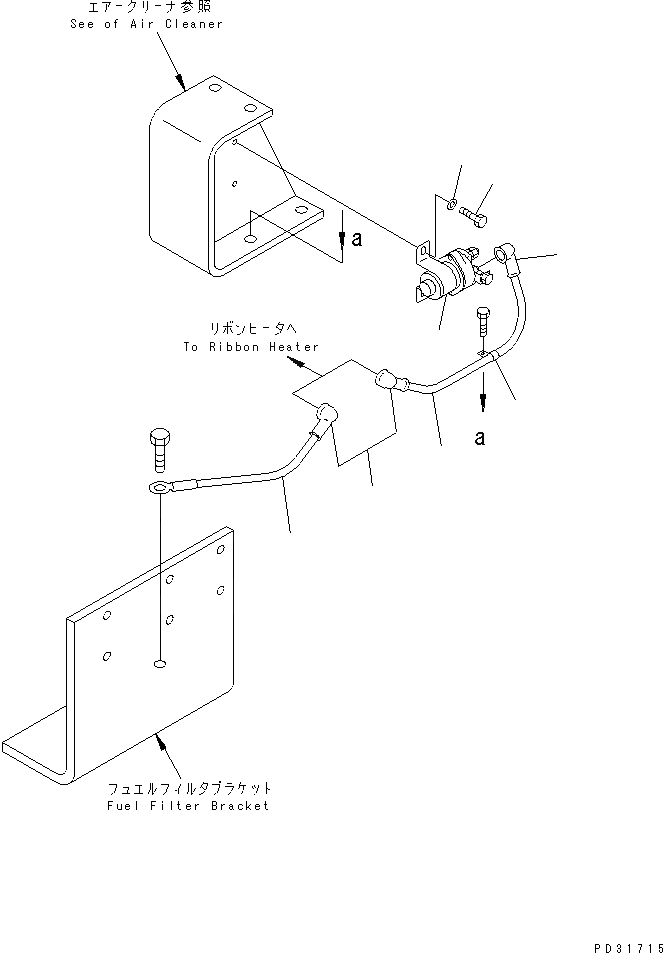 エアークリーナ参照
See of Air Cleaner

a

リボンヒータへ
To Ribbon Heater

a

フュエルフィルタブラケット
Fuel Filter Bracket

PD31715