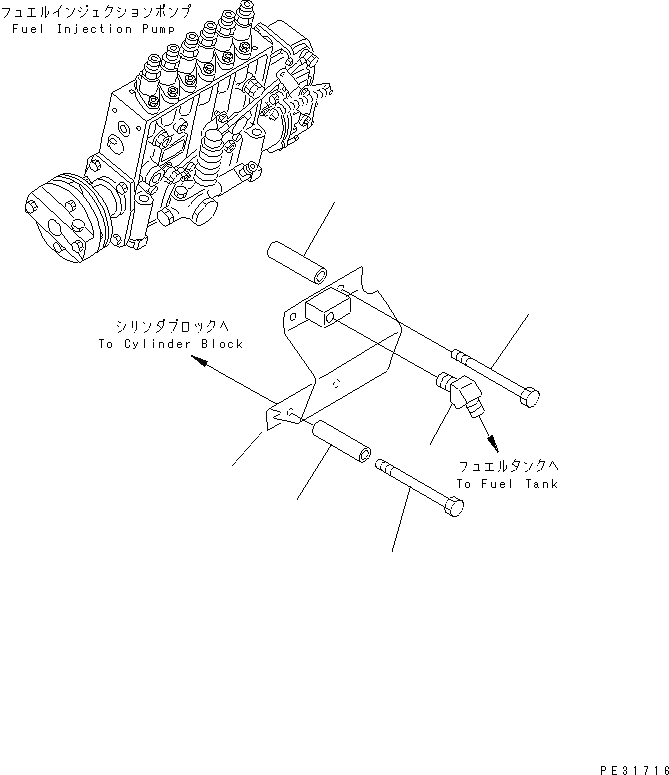 フュエルインジェクションポンプ
Fuel Injection Pump

シリンダブロックへ
To Cylinder Block

フュエルタンクへ
To Fuel Tank

PE31716