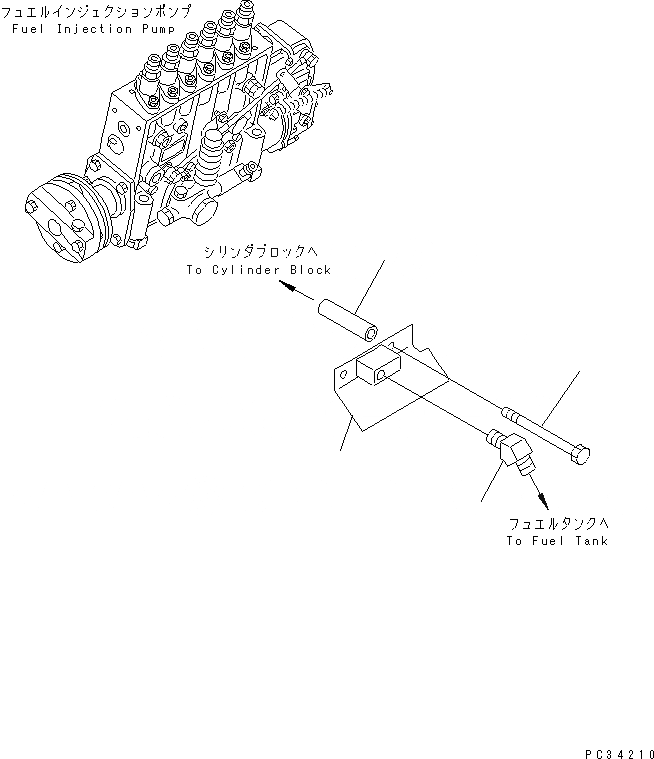 フュエルインジェクションポンプ
Fuel Injection Pump

シリンダブロックへ
To Cylinder Block

フュエルタンクへ
To Fuel Tank

PC34210