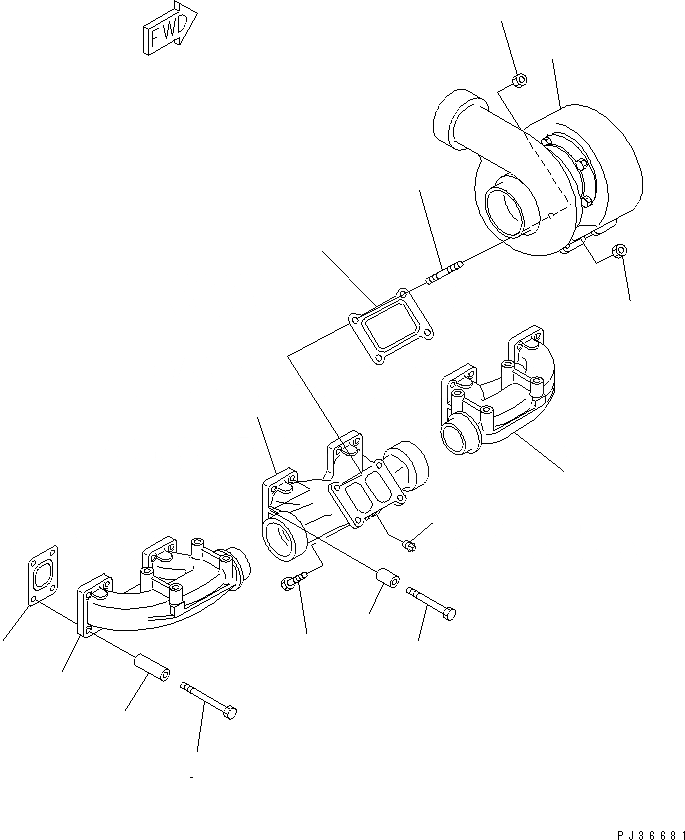 FWD

PJ36681