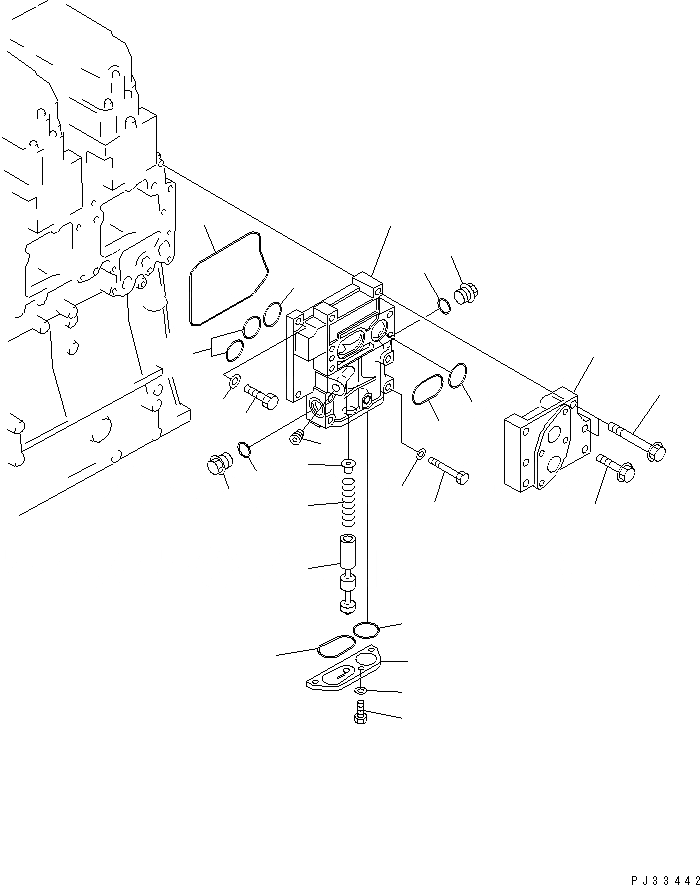 PJ33442