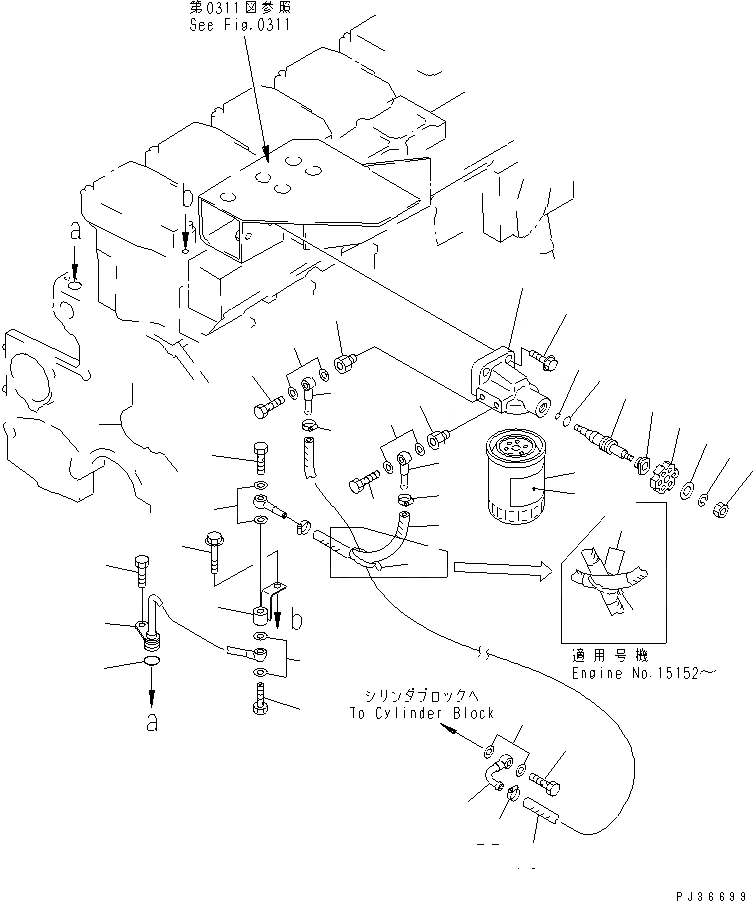 第0311図参照
See Fig.0311

b

a

b

a

適用号機
Engine No.15152~

シリンダブロックへ
To Cylinder Block

PJ36699