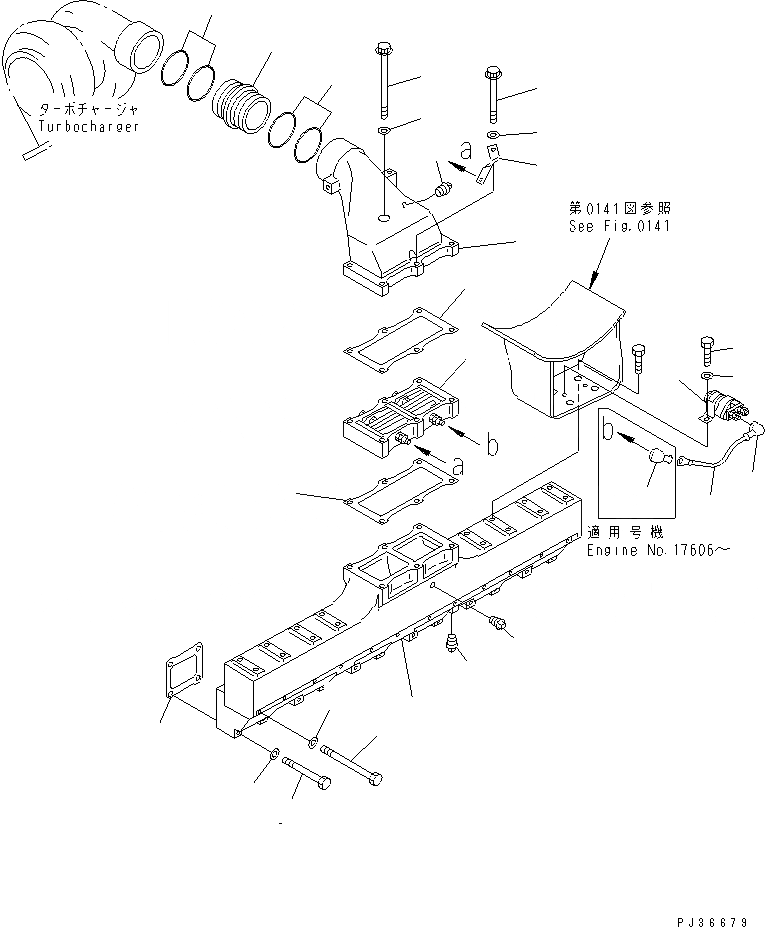 ターボチャージャ
Turbocharger

a

第0141図参照
See Fig.0141

b

a

b

適用号機
Engine No.17606～

PJ36679