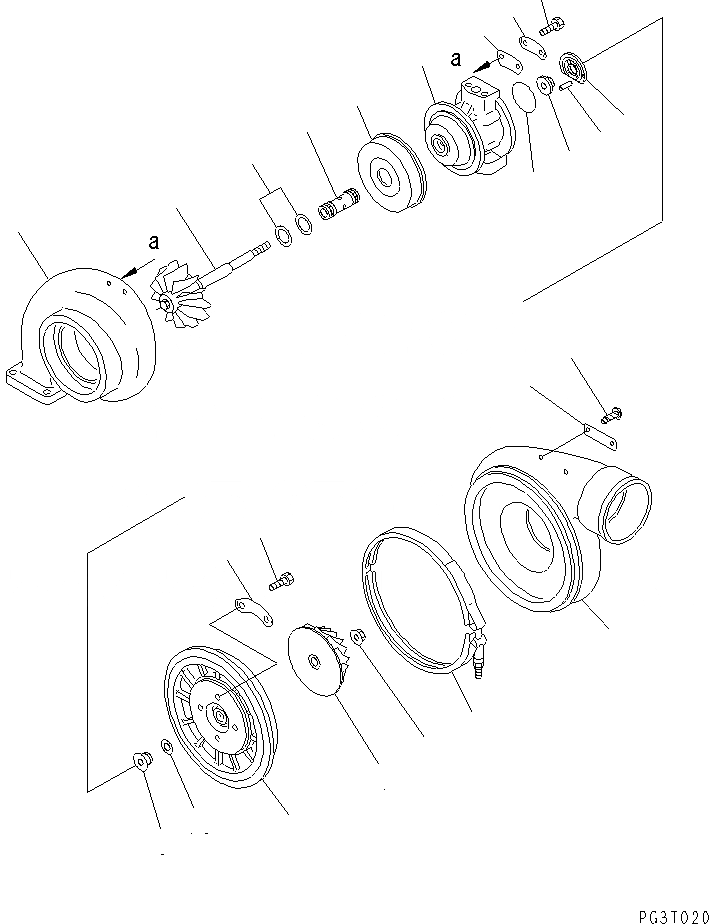 a

a

PG3T020