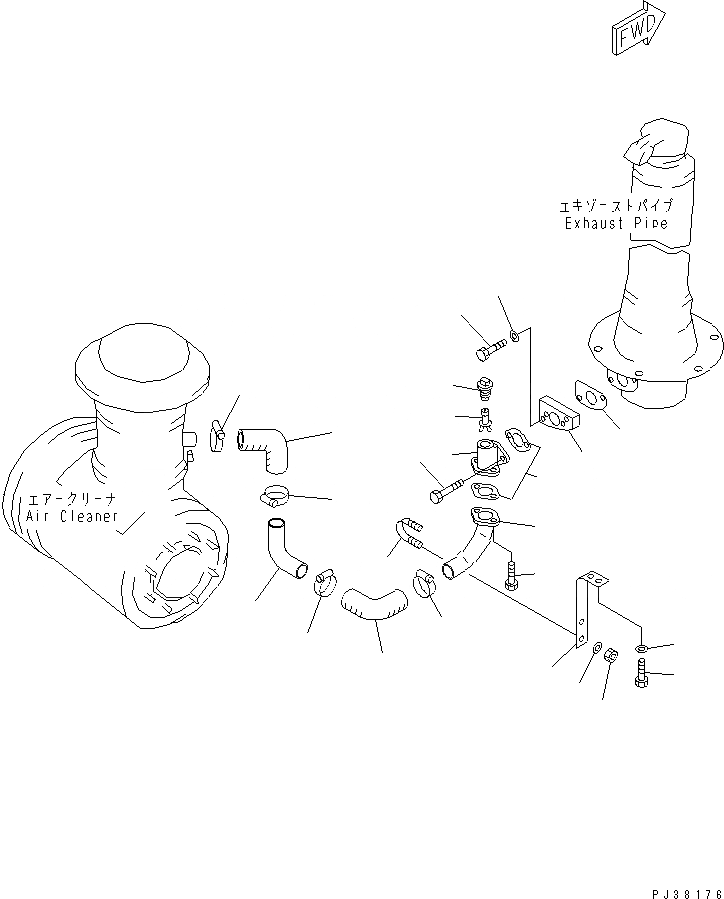 FWD

エキゾーストパイプ
Exhaust Pipe

エアークリーナ
Air Cleaner

PJ38176