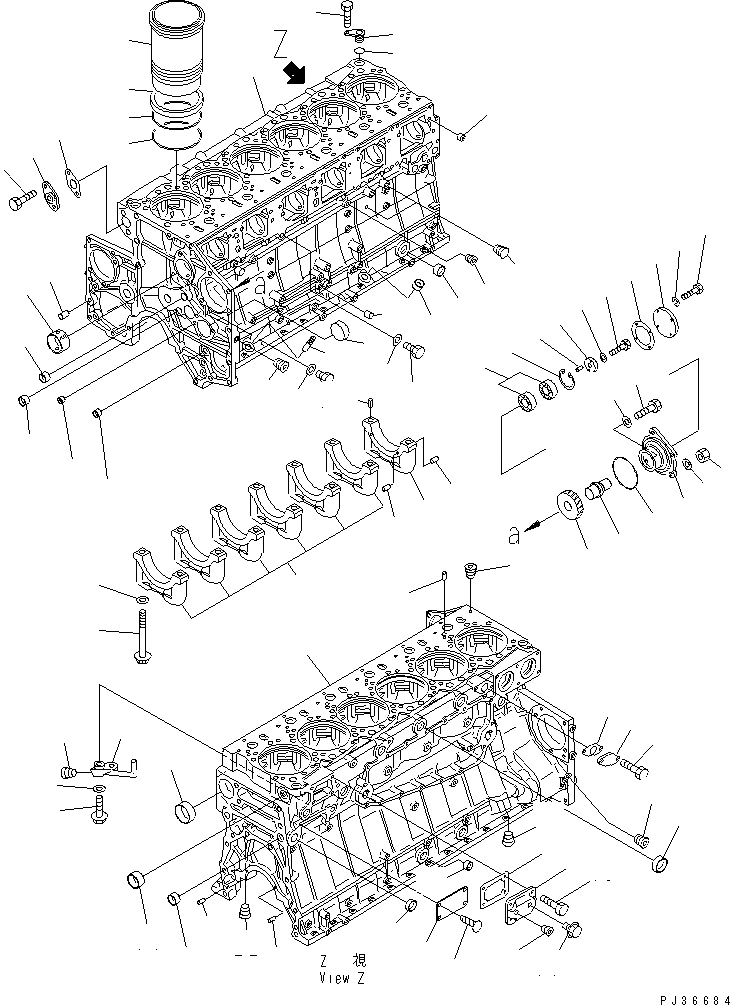 Z

a

Z 視
View Z

PJ36684