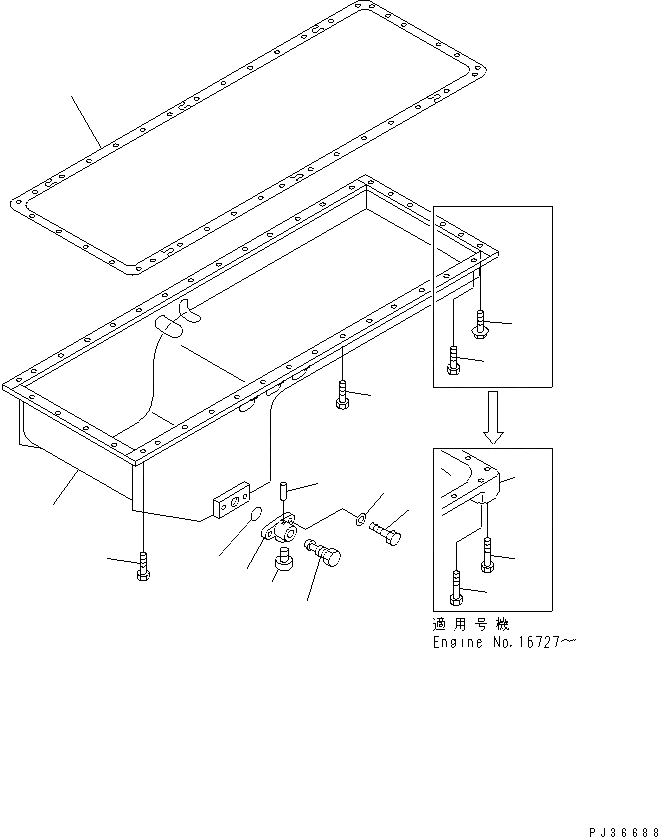 適用号機
Engine No.16727~

PJ36688