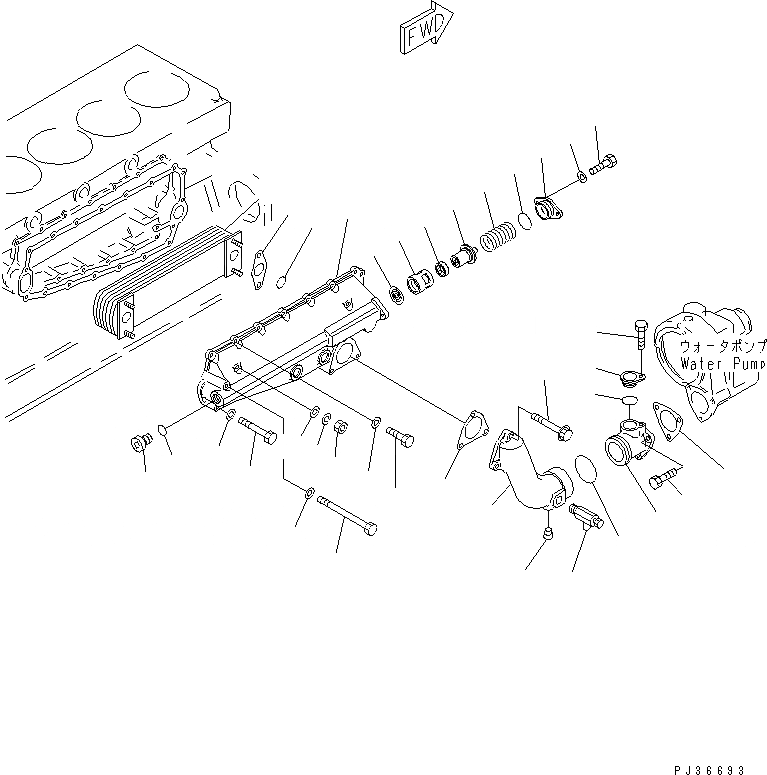 FWD

ウォータポンプ
Water Pump

PJ36693