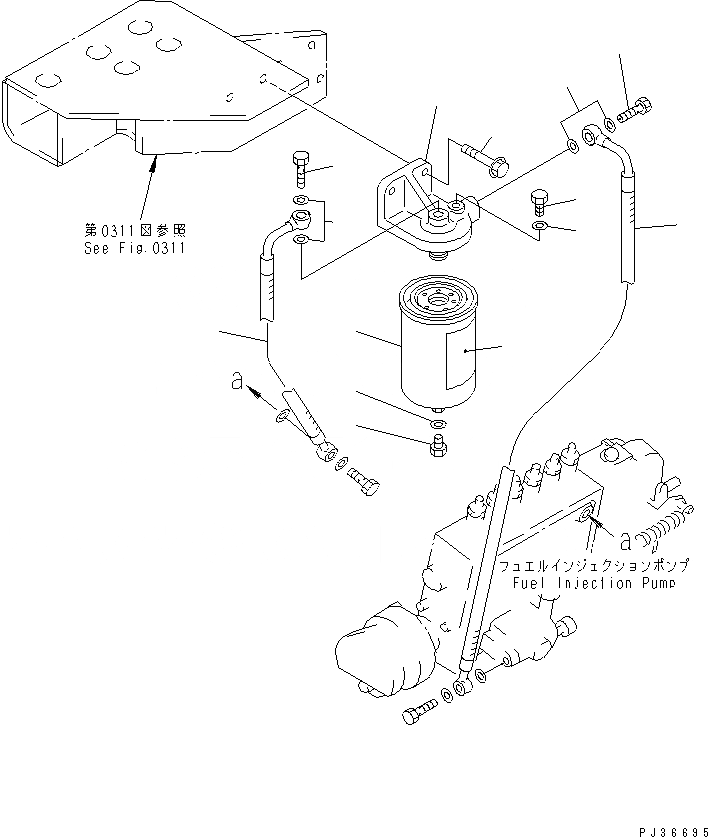 第0311図参照
See Fig.0311

a

a

フュエルインジェクションポンプ
Fuel Injection Pump

PJ36695