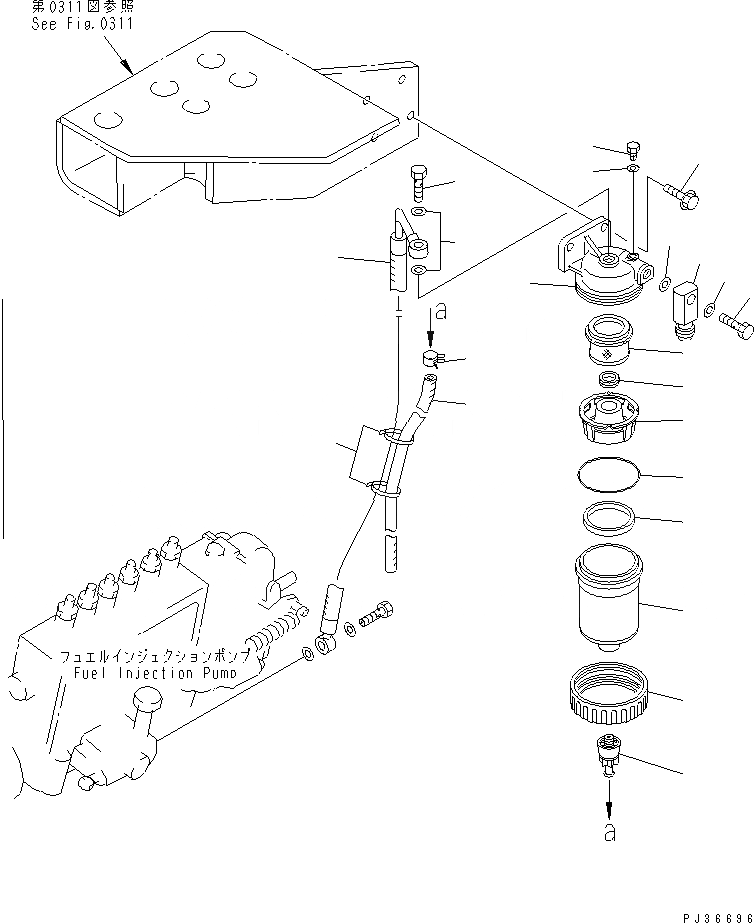 第0311図参照
See Fig.0311

a

フュエルインジェクションポンプ
Fuel Injection Pump

a

PJ36696