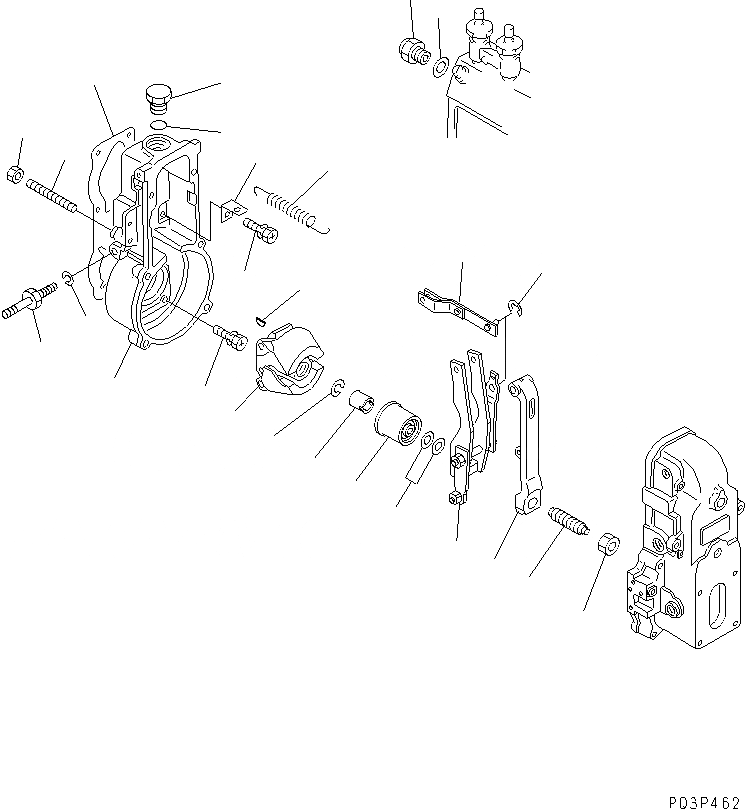 P03P462