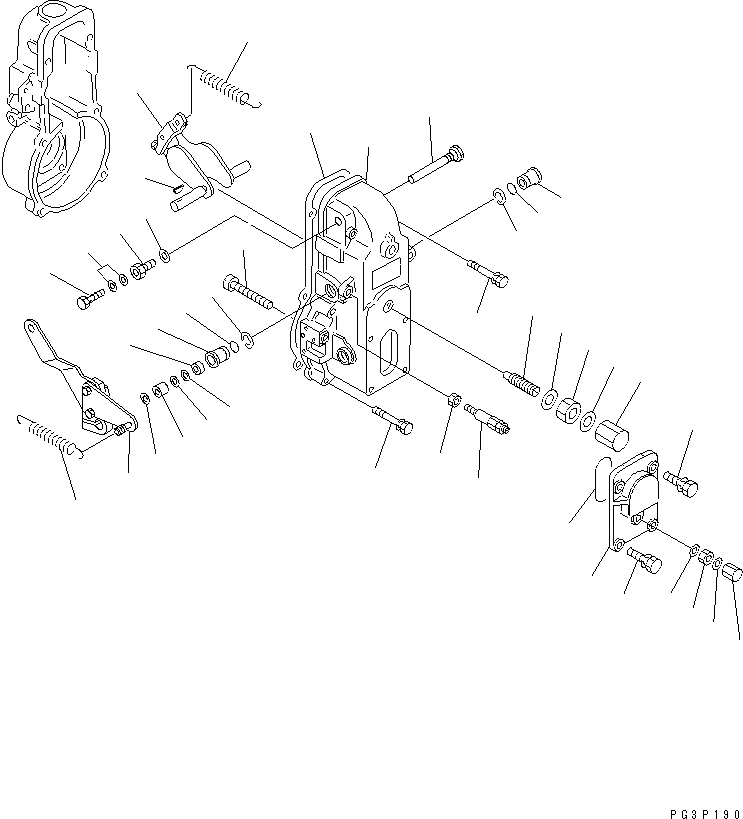 PG3P190