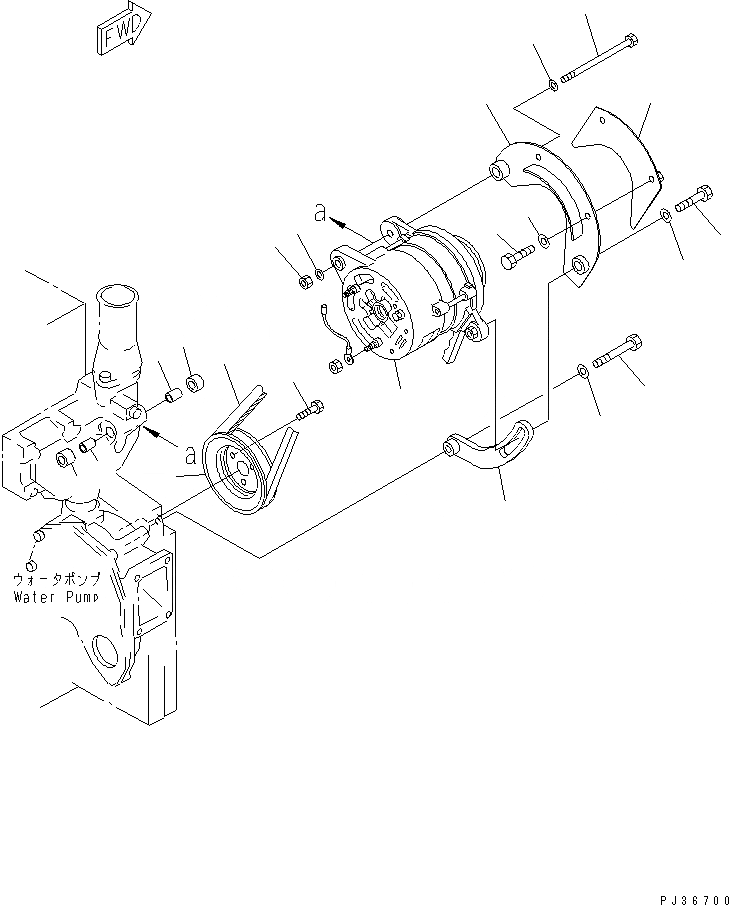 FWD

a

a

ウォータポンプ
Water Pump

PJ36700