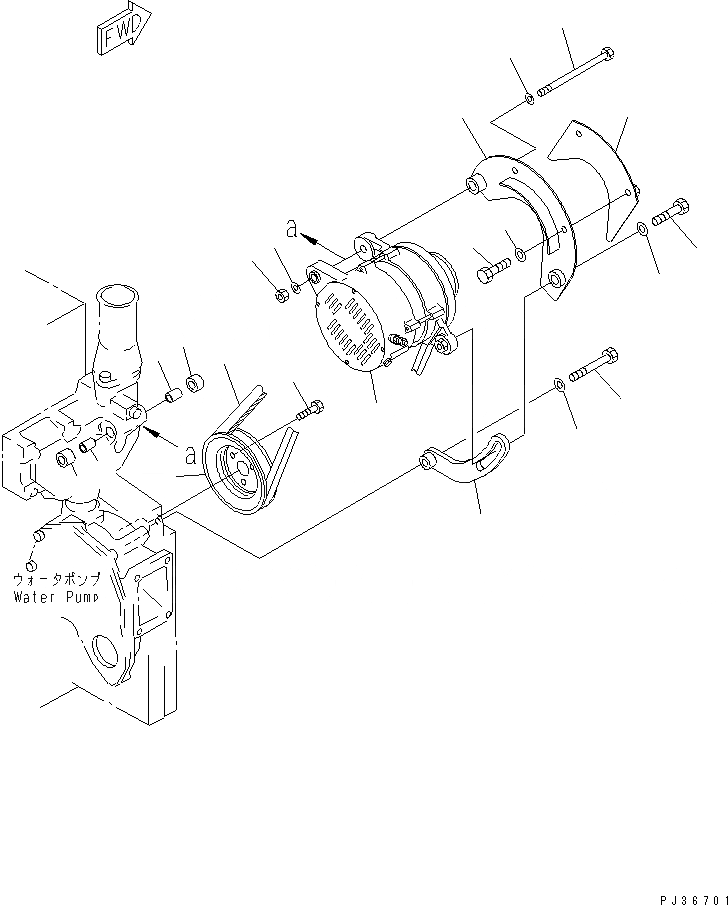 FWD

a

a

ウォータポンプ
Water Pump

PJ36701