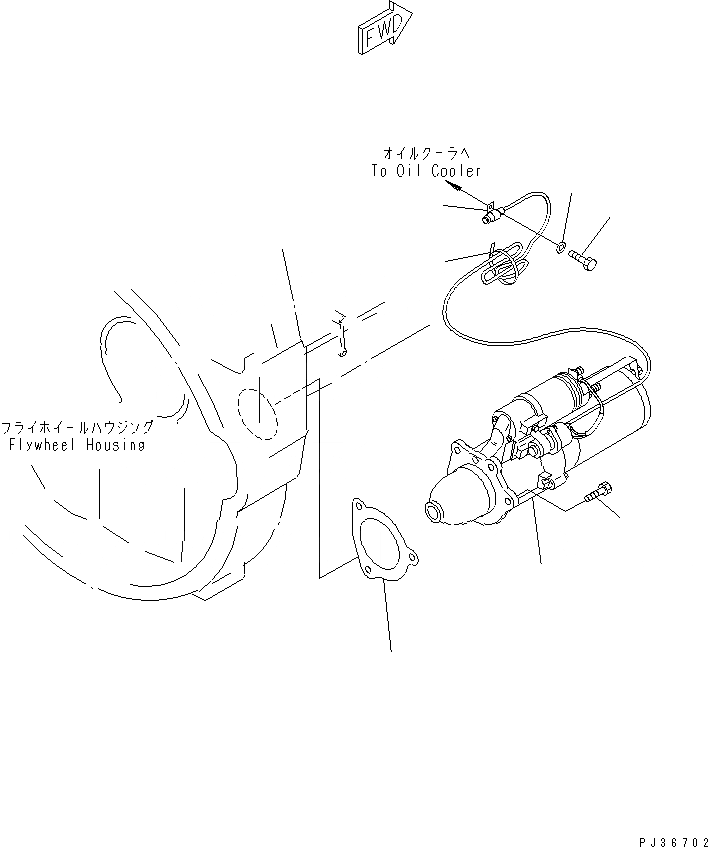 FWD

オイルクーラへ
To Oil Cooler

フライホイールハウジング
Flywheel Housing

PJ36702