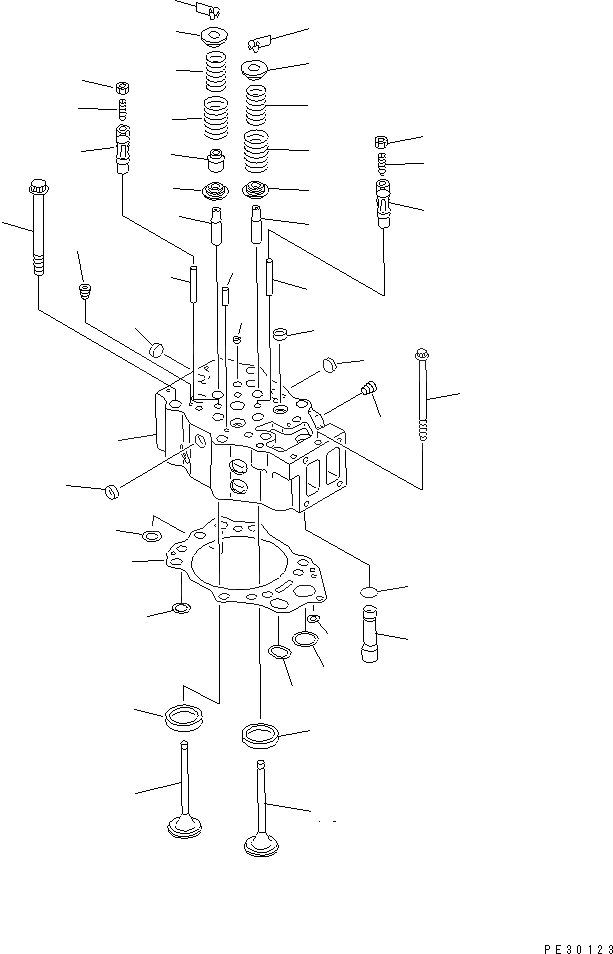 PE30123