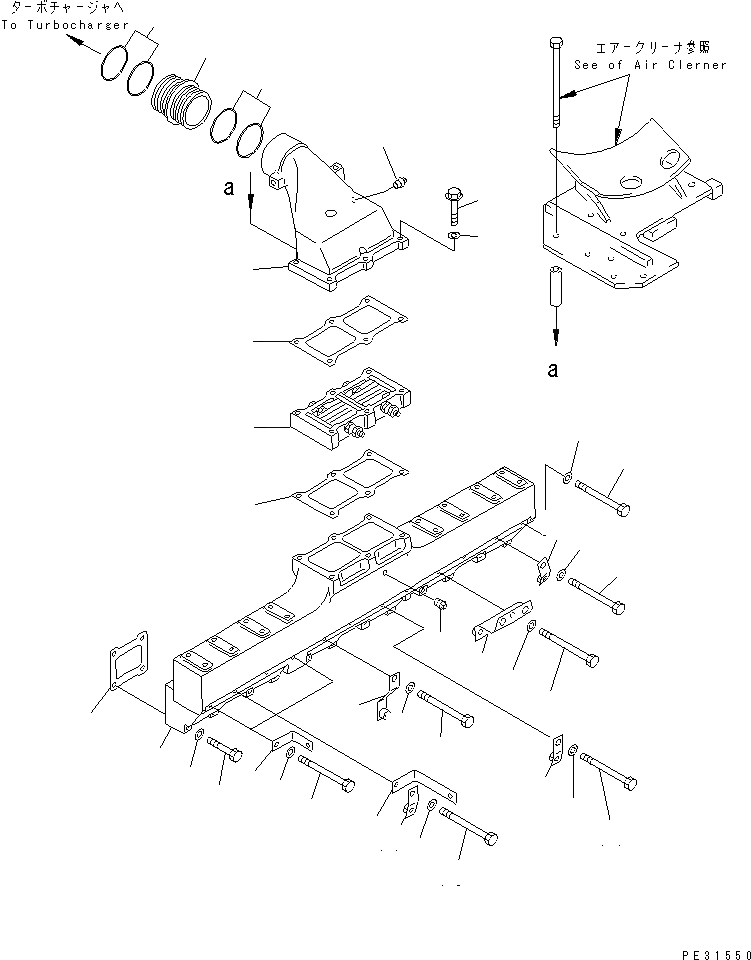 ターボチャージャへ
To Turbocharger

エアークリーナ参照
See of Air Clerner

a

a

PE31550