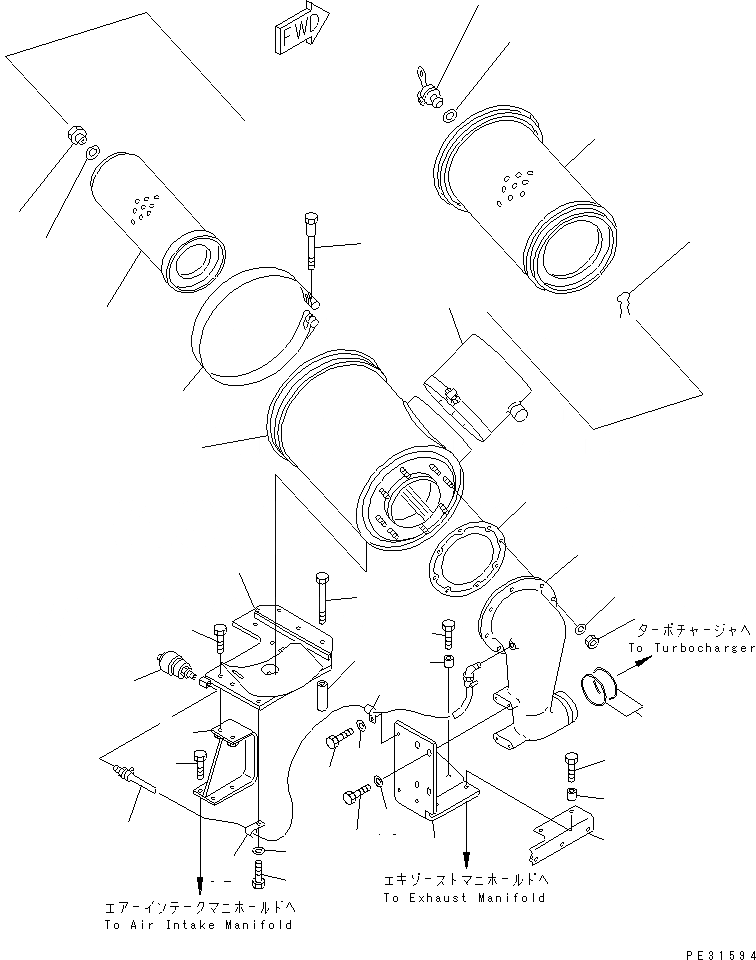 FWD

ターボチャージャへ
To Turbocharger

エアーインテークマニホールドへ
To Air Intake Manifold

エキゾーストマニホールドへ
To Exhaust Manifold

PE31594