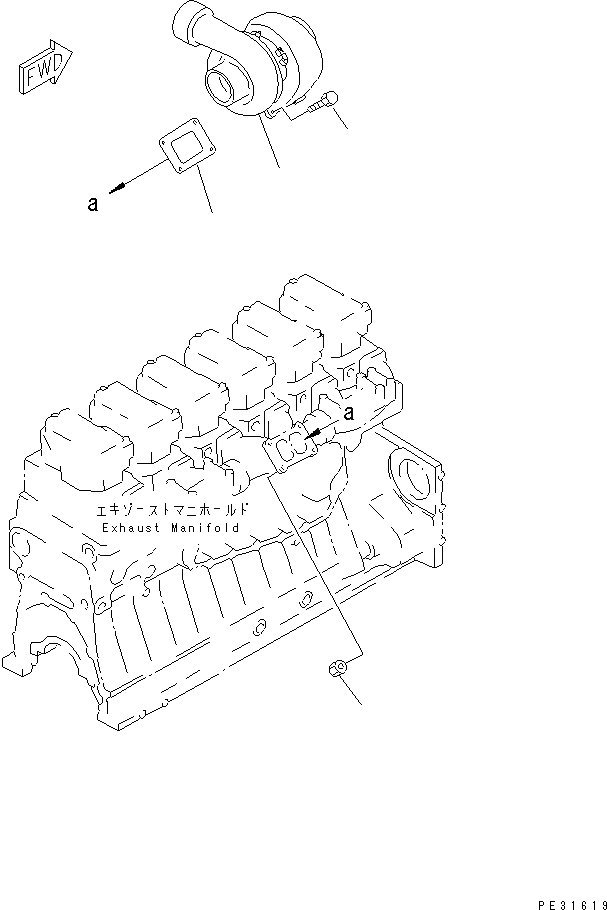 FWD

a

a

エキゾーストマニホールド
Exhaust Manifold

PE31619