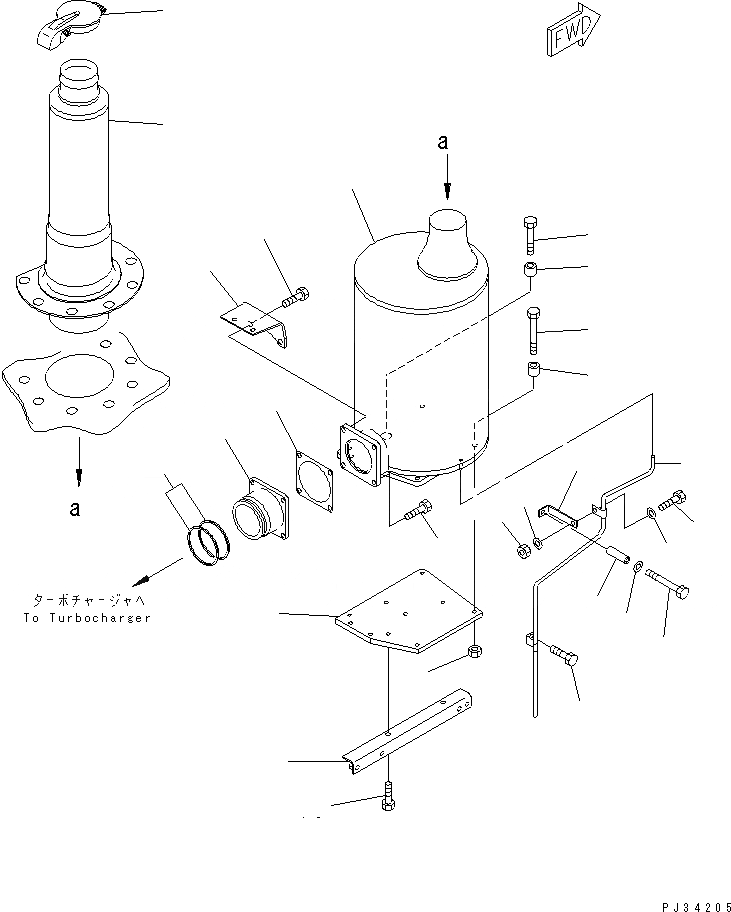 FWD

a

a

ターボチャージャへ
To Turbocharger

PJ34205