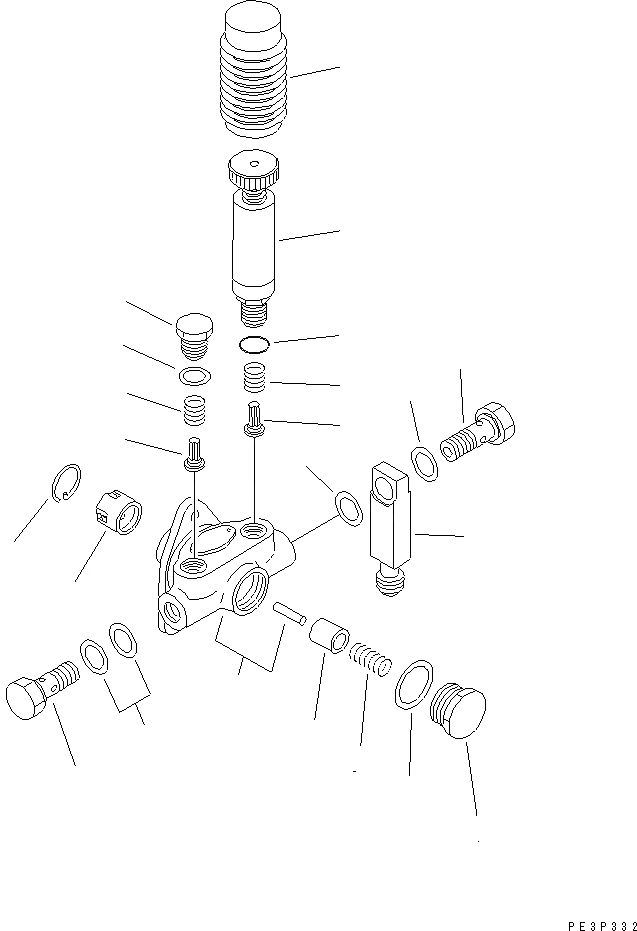 PE3P332