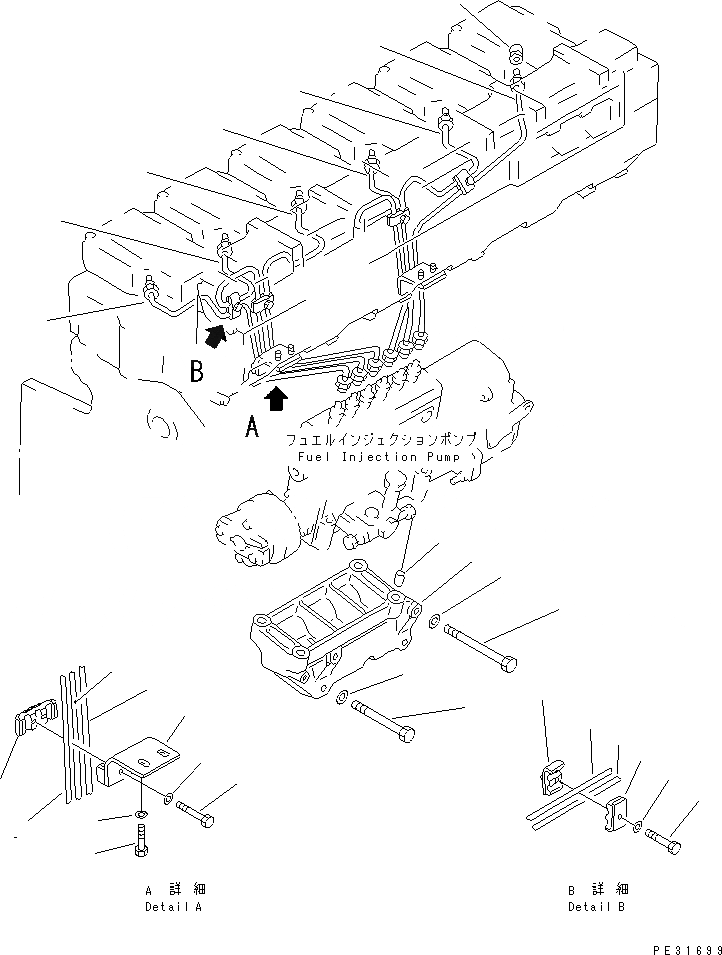 B

A

フュエルインジェクションポンプ
Fuel Injection Pump

A 詳細
Detail A

B 詳細
Detail B

PE31699