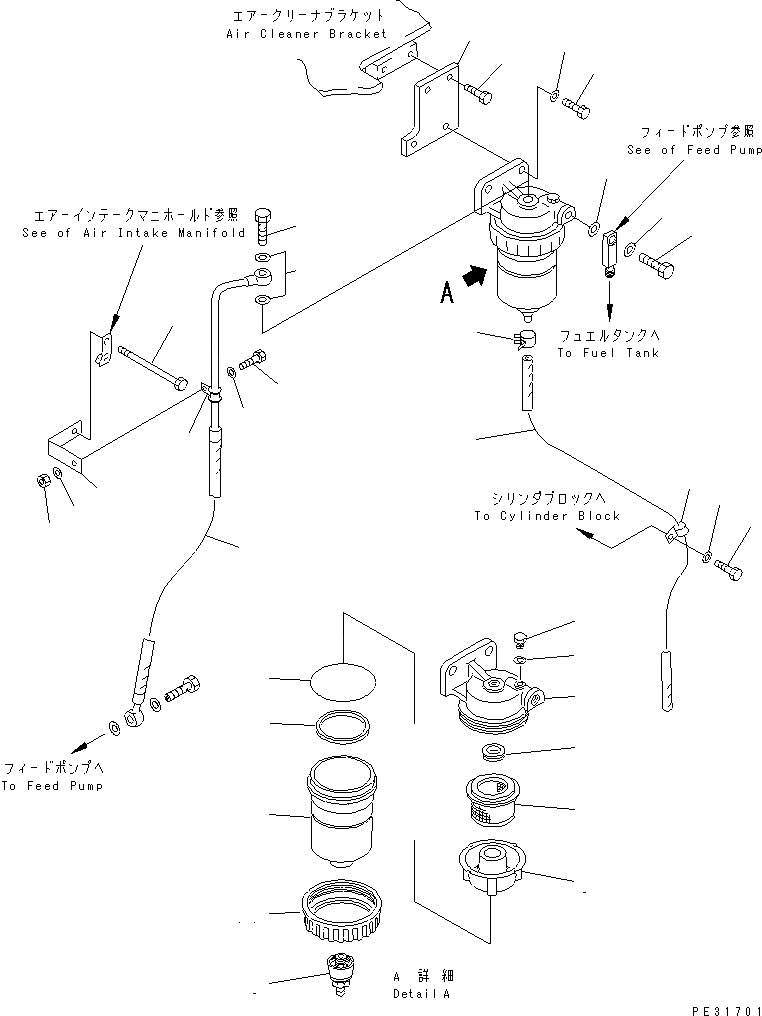 エアークリーナブラケット
Air Cleaner Bracket

フィードポンプ参照
See of Feed Pump

エアーインテークマニホールド参照
See of Air Intake Manifold

A

フュエルタンクへ
To Fuel Tank

シリンダブロックへ
To Cylinder Block

フィードポンプへ
To Feed Pump

A 詳細
Detail A

PE31701