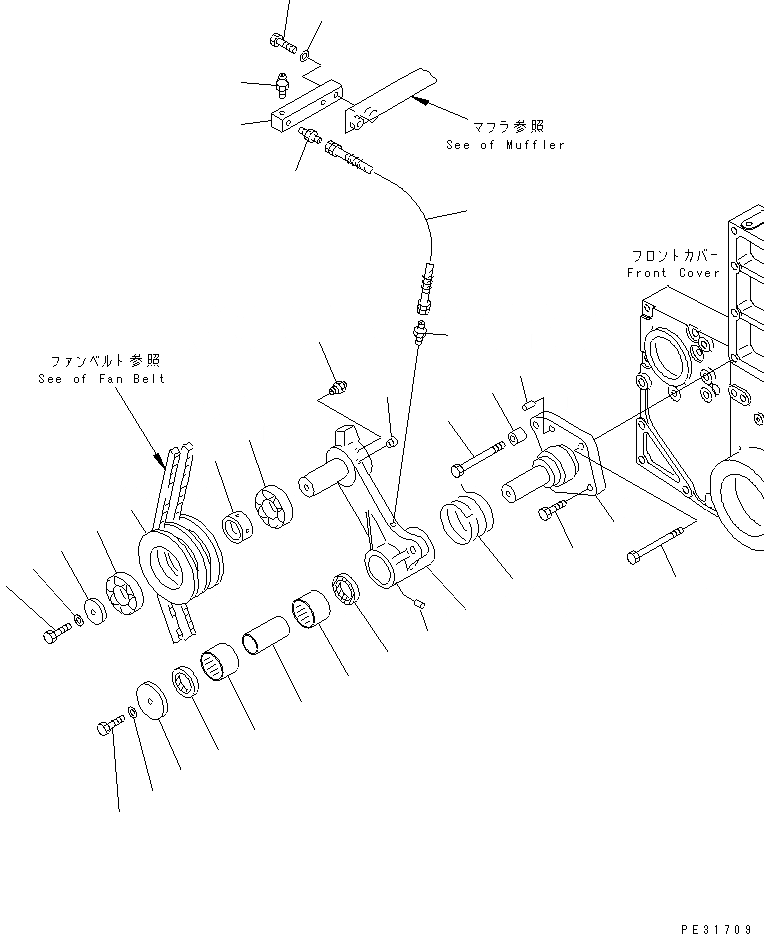 マフラ参照
See of Muffler

フロントカバー
Front Cover

ファンベルト参照
See of Fan Belt

PE31709