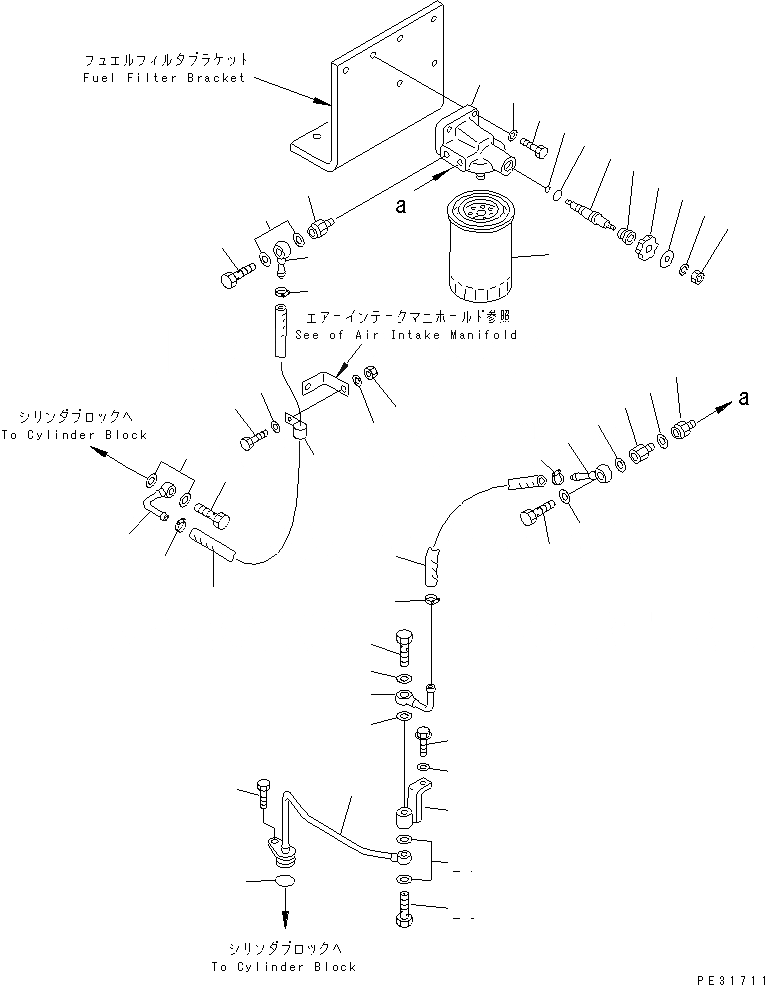 フュエルフィルタブラケット
Fuel Filter Bracket

a

エアーインテークマニホールド参照
See of Air Intake Manifold

シリンダブロックへ
To Cylinder Block

a

シリンダブロックへ
To Cylinder Block

PE31711