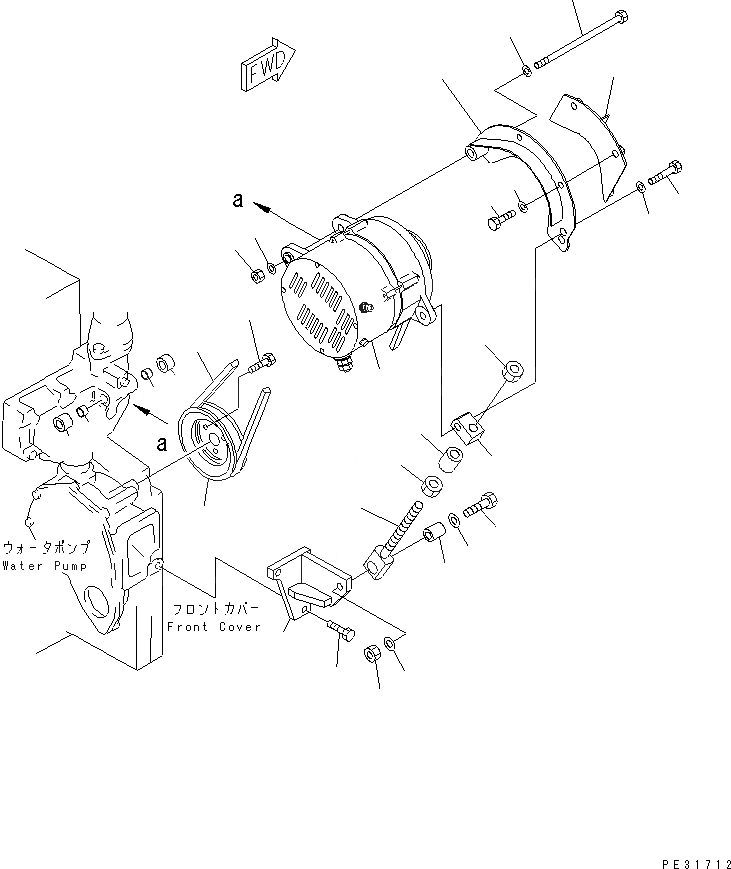 FWD

a

a

ウォータポンプ
Water Pump

フロントカバー
Front Cover

PE31712