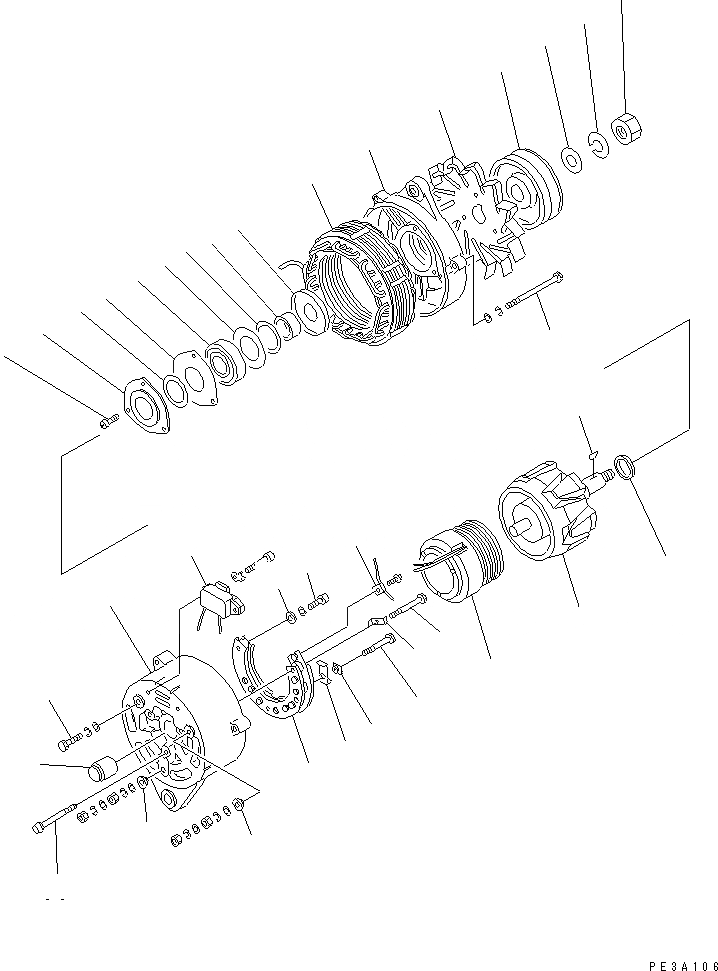 PE3A106