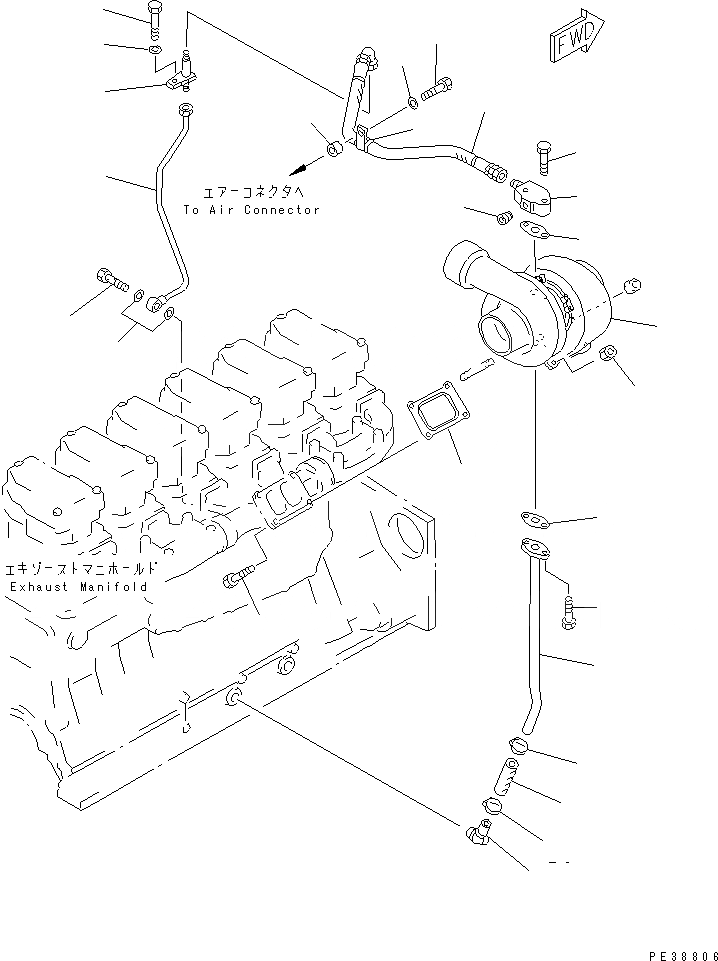 FWD

エアーコネクタへ
To Air Connector

エキゾーストマニホールド
Exhaust Manifold

PE38806