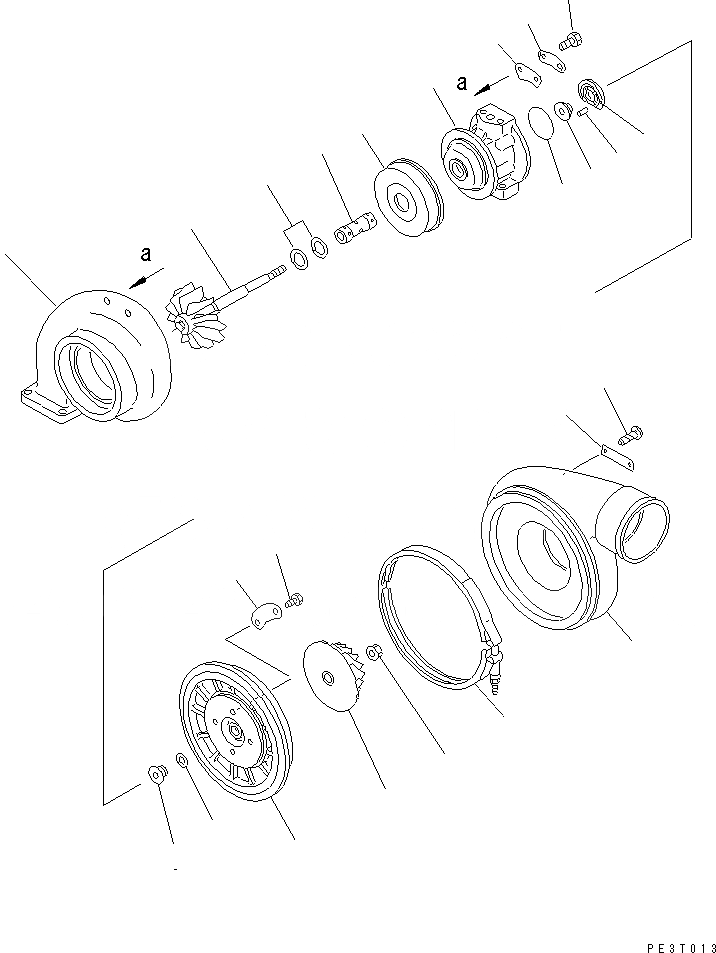 a

a

PE3T013