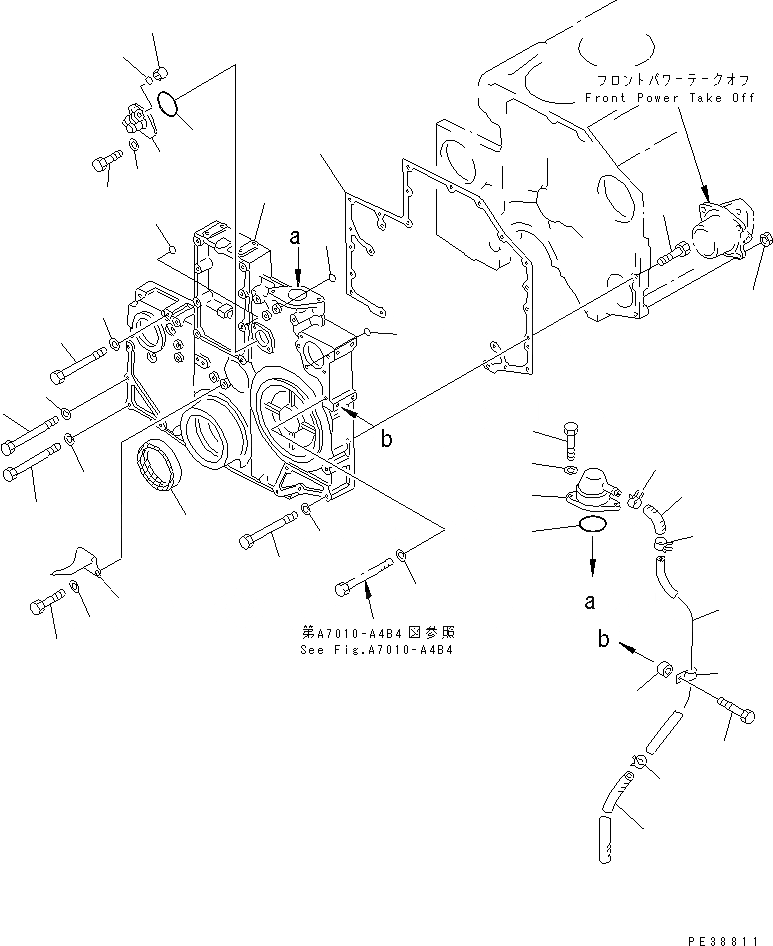 フロントパワーテークオフ
Front Power Take Off

a

b

第A7010-A4B4図参照
See Fig.A7010-A4B4

a

b

PE38811