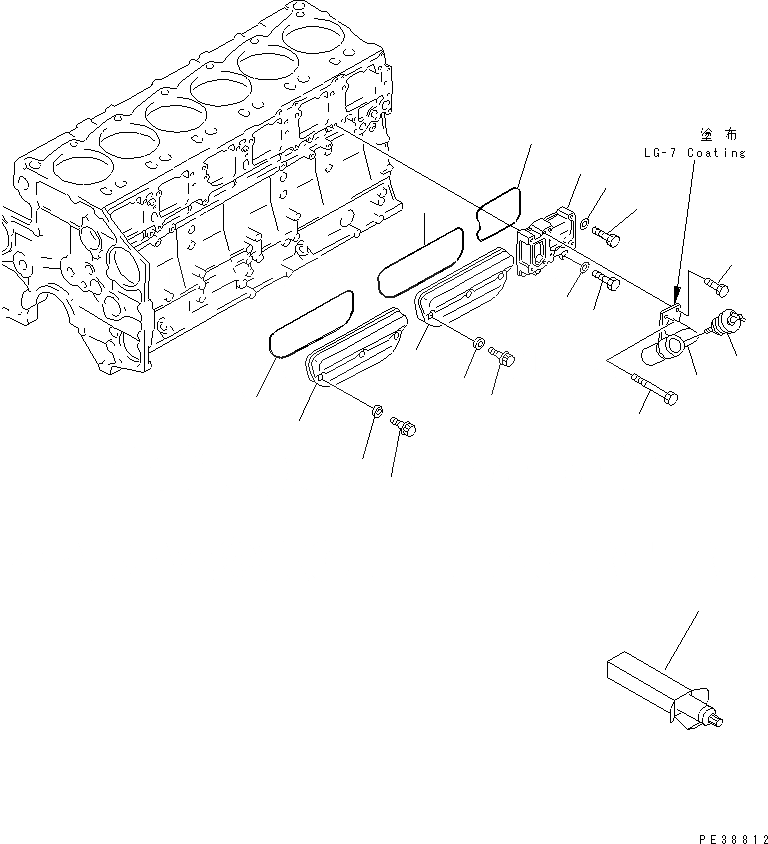 塗布
LG-7 Coating

PE38812