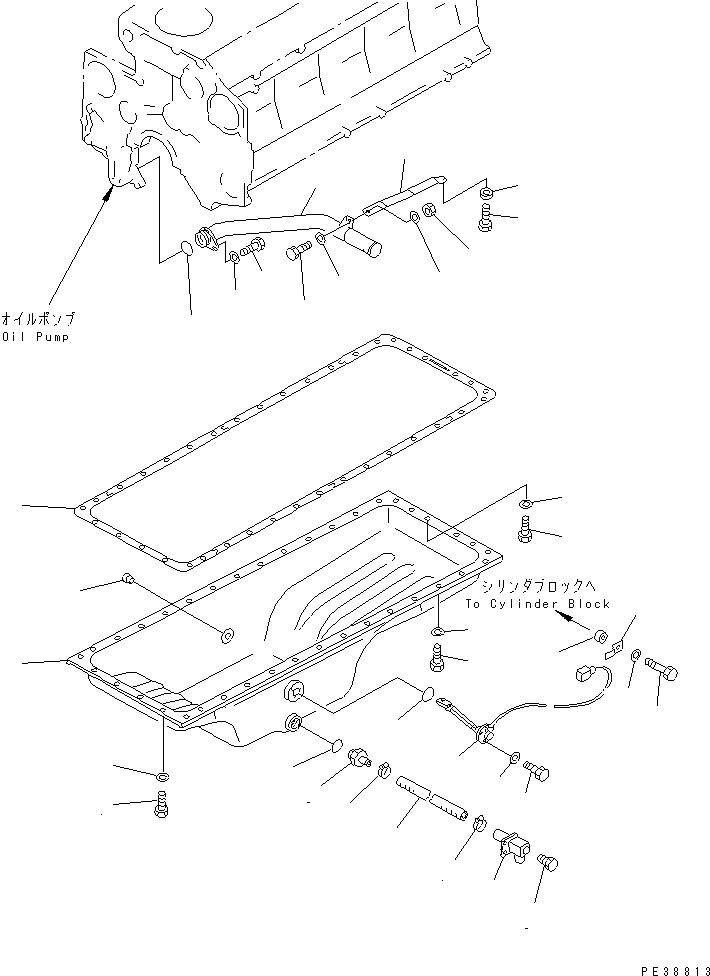 オイルポンプ
Oil Pump

シリンダブロックへ
To Cylinder Block

PE38813